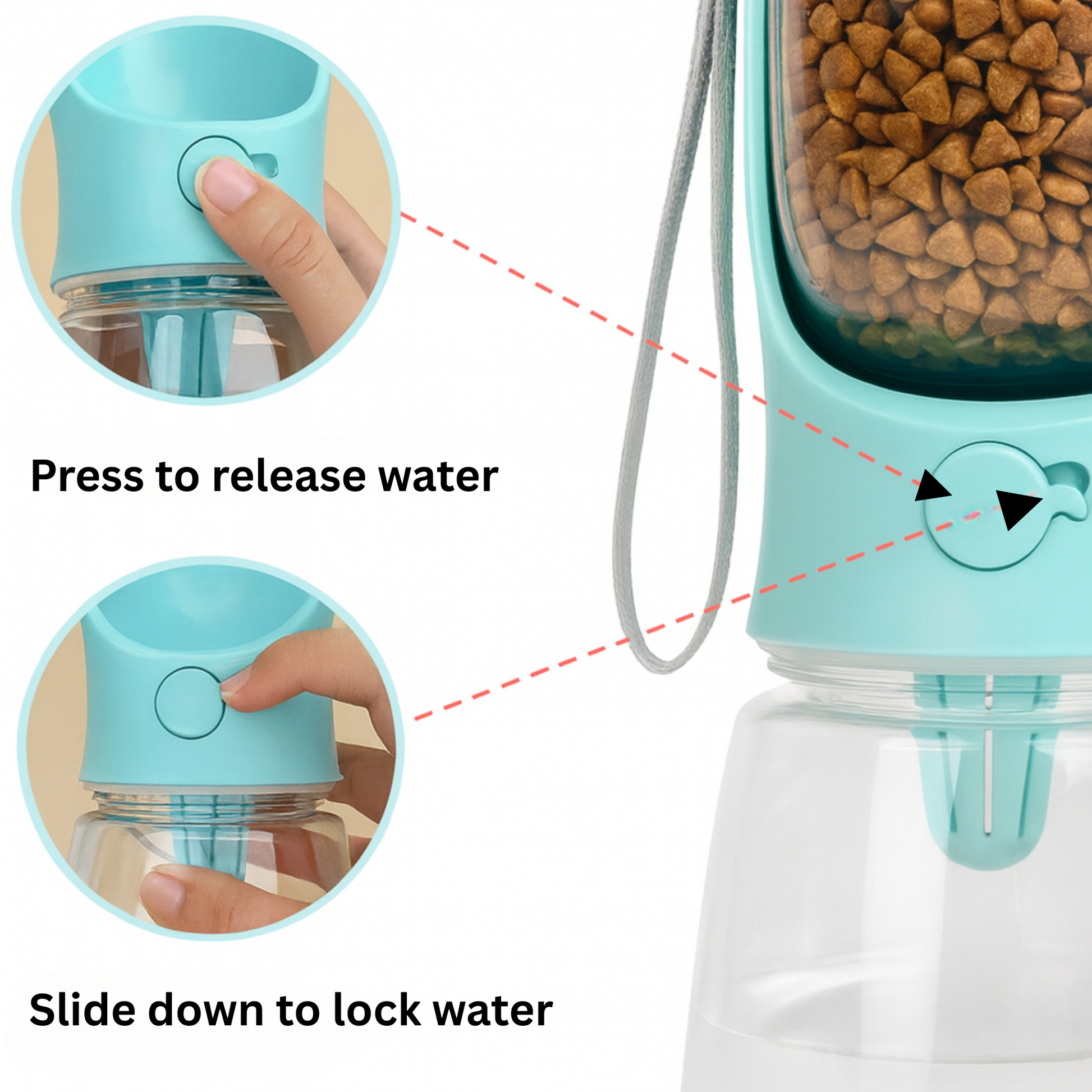 Press to release water

Slide down to lock water