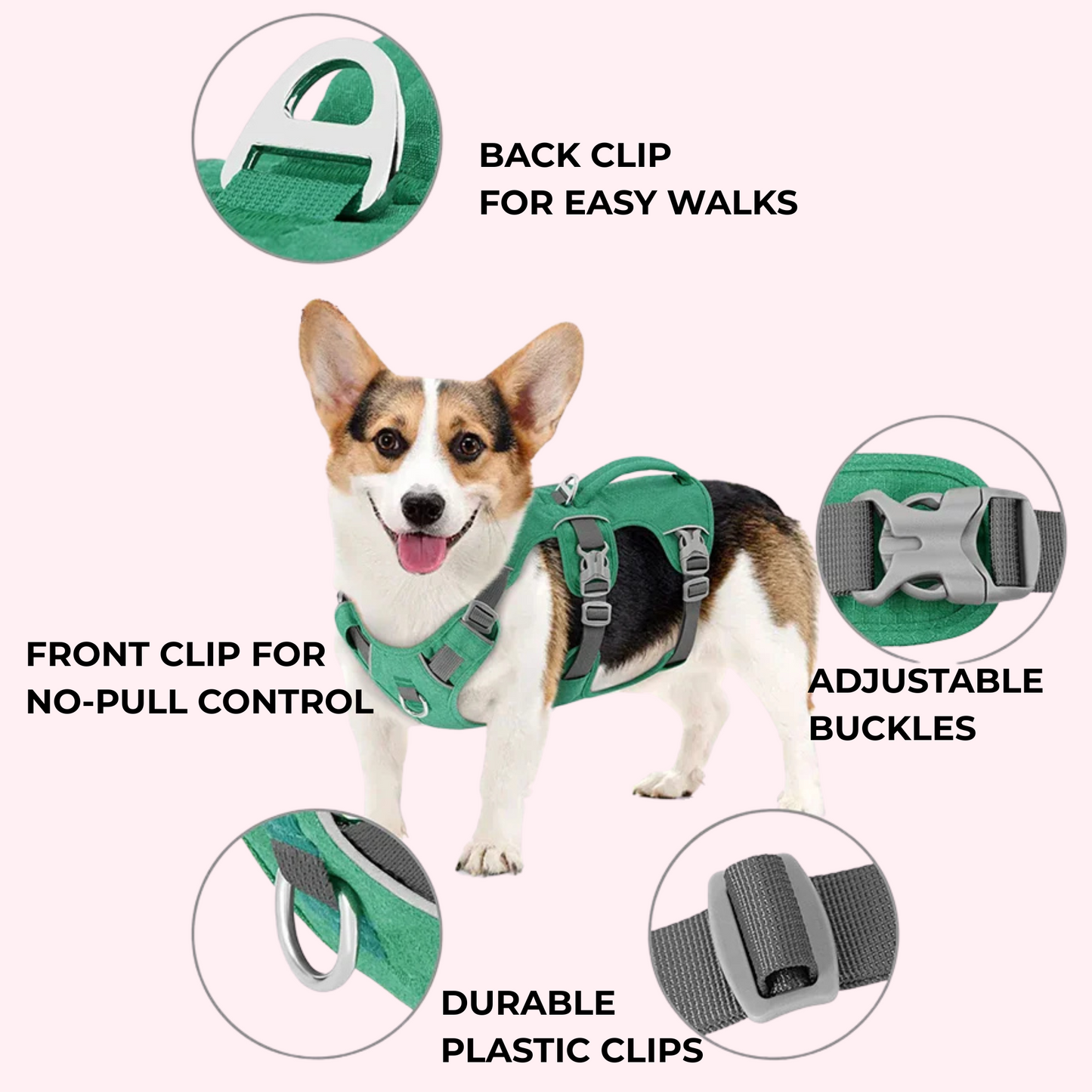 BACK CLIP
FOR EASY WALKS

FRONT CLIP FOR
NO-PULL CONTROL

ADJUSTABLE
BUCKLES

DURABLE
PLASTIC CLIPS