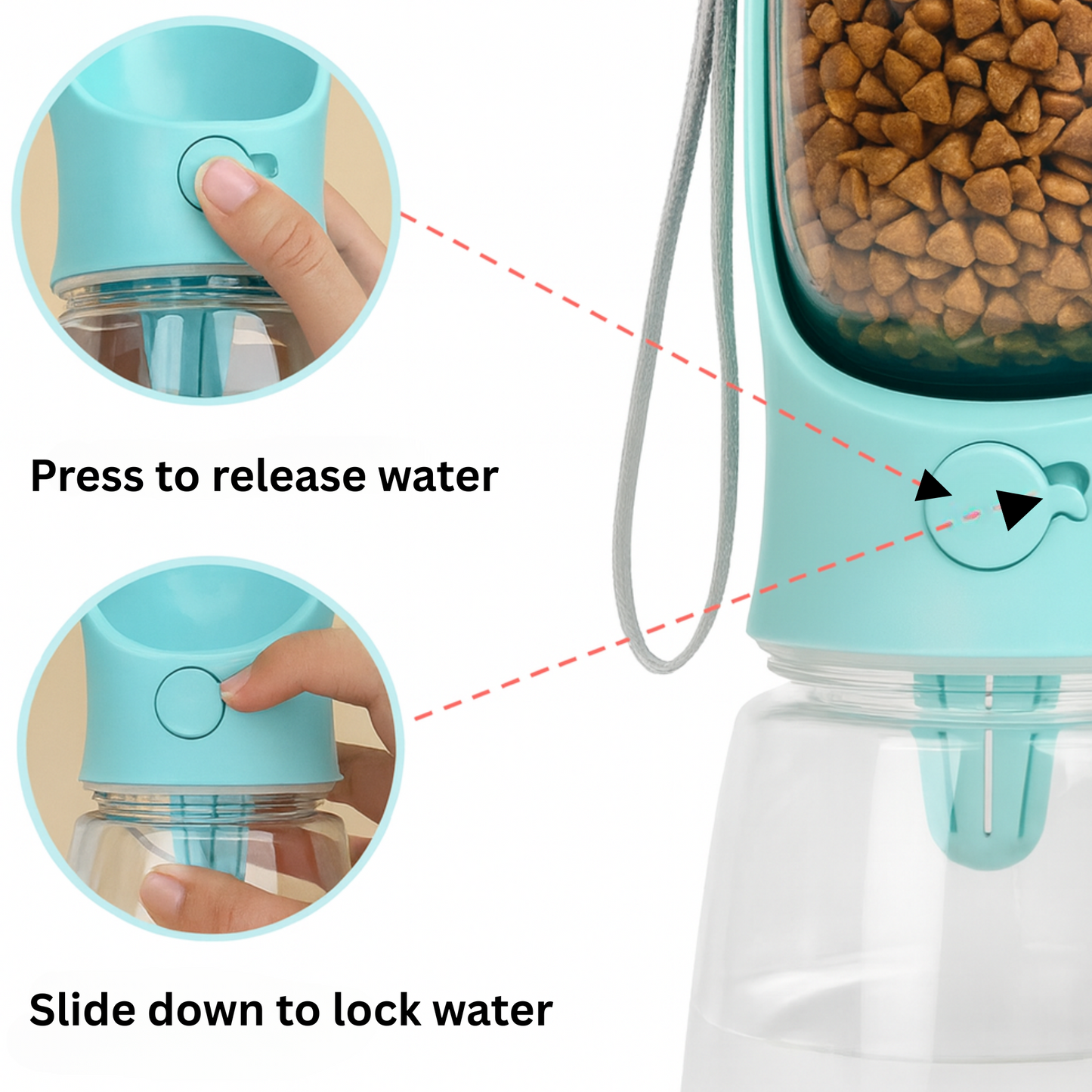 Press to release water

Slide down to lock water