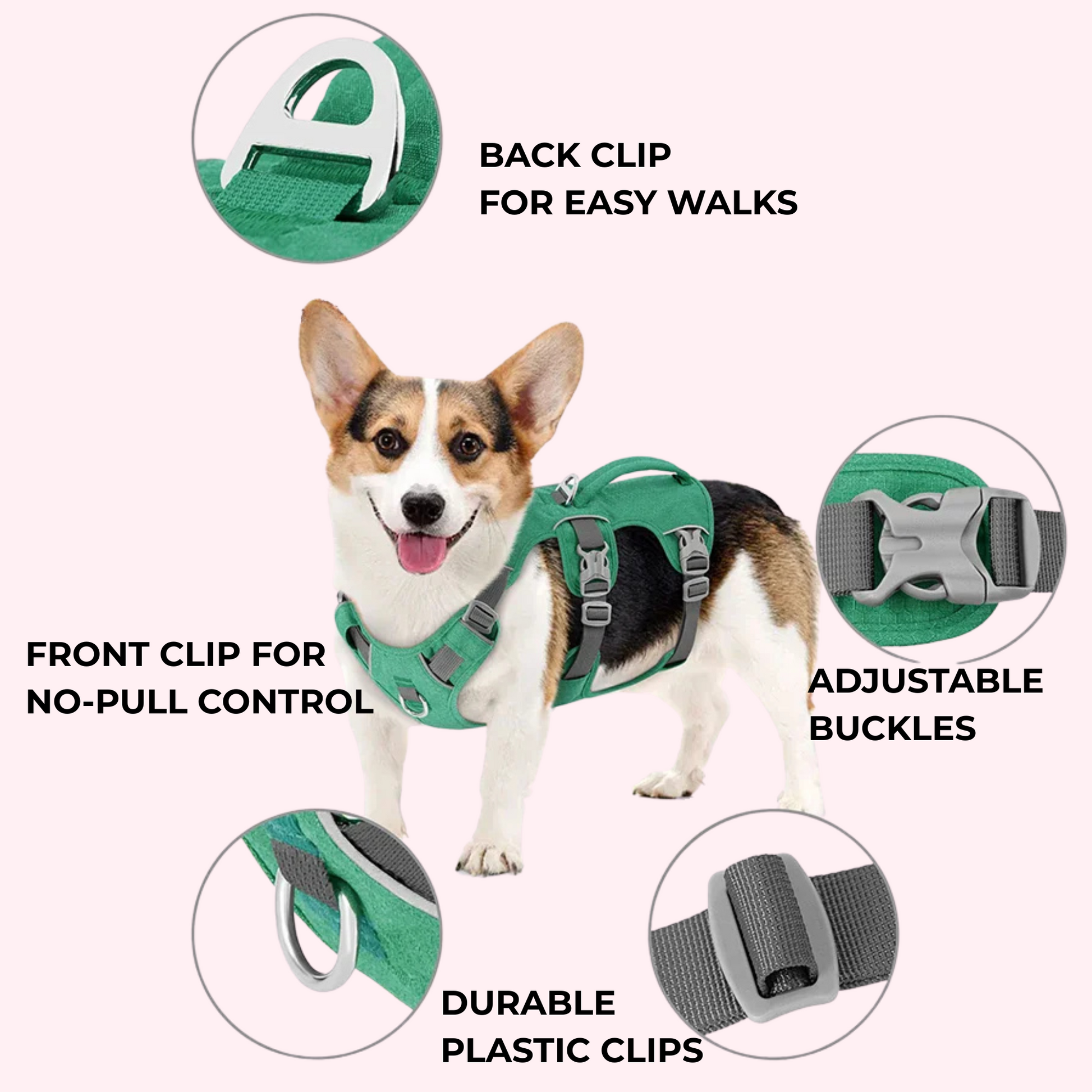 BACK CLIP
FOR EASY WALKS

FRONT CLIP FOR
NO-PULL CONTROL

ADJUSTABLE
BUCKLES

DURABLE
PLASTIC CLIPS